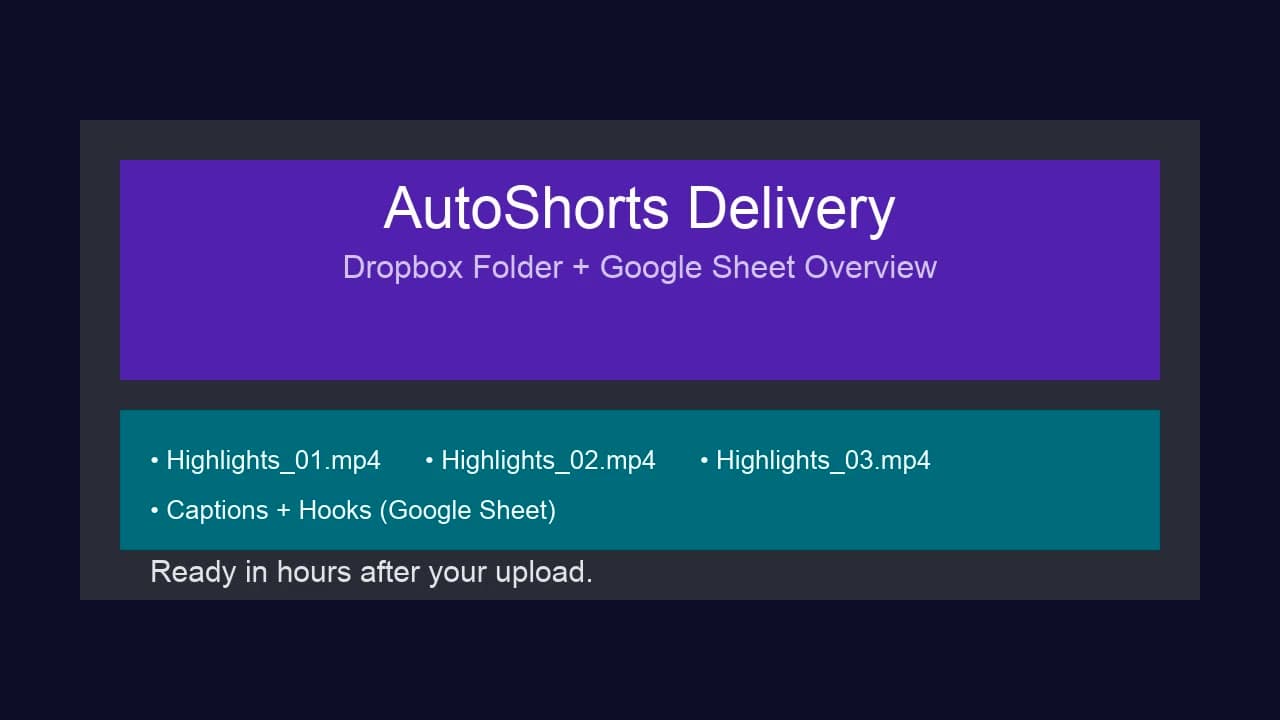 AutoShorts Delivery

Dropbox Folder + Google Sheet Overview

• Highlights_01.mp4 • Highlights_02.mp4 • Highlights_03.mp4

• Captions + Hooks (Google Sheet)

Ready in hours after your upload.